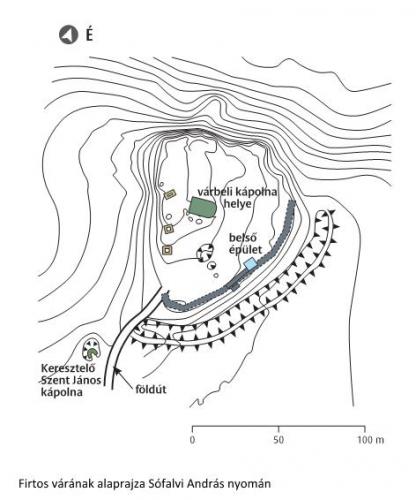 É

várbeli kápolna helye

belső épület

Keresztelő Szent János kápolna

földút

0

50

100 m

Firtos várának alaprajza Sófalvi András nyomán